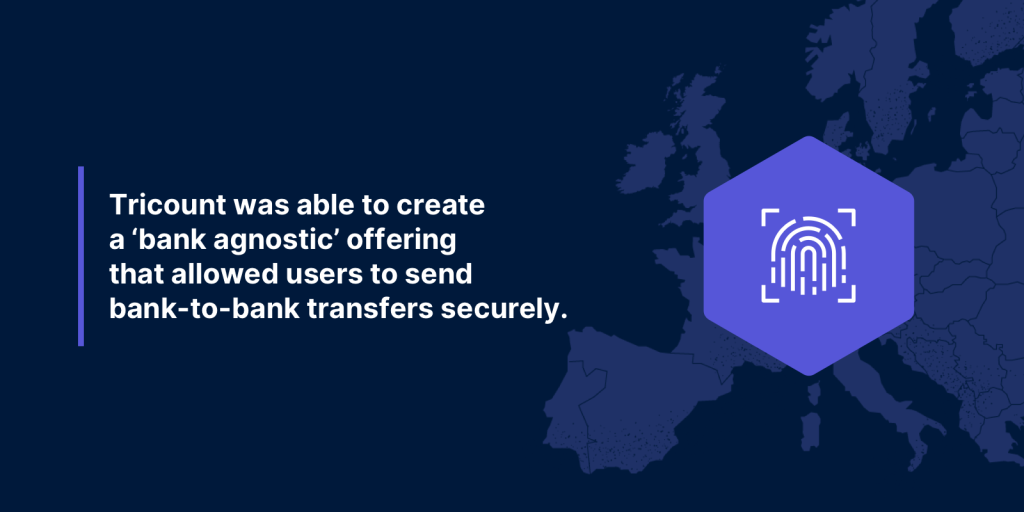 Tricount was able to create a ‘bank agnostic’ offering that allowed users to send bank-to-bank transfers securely.